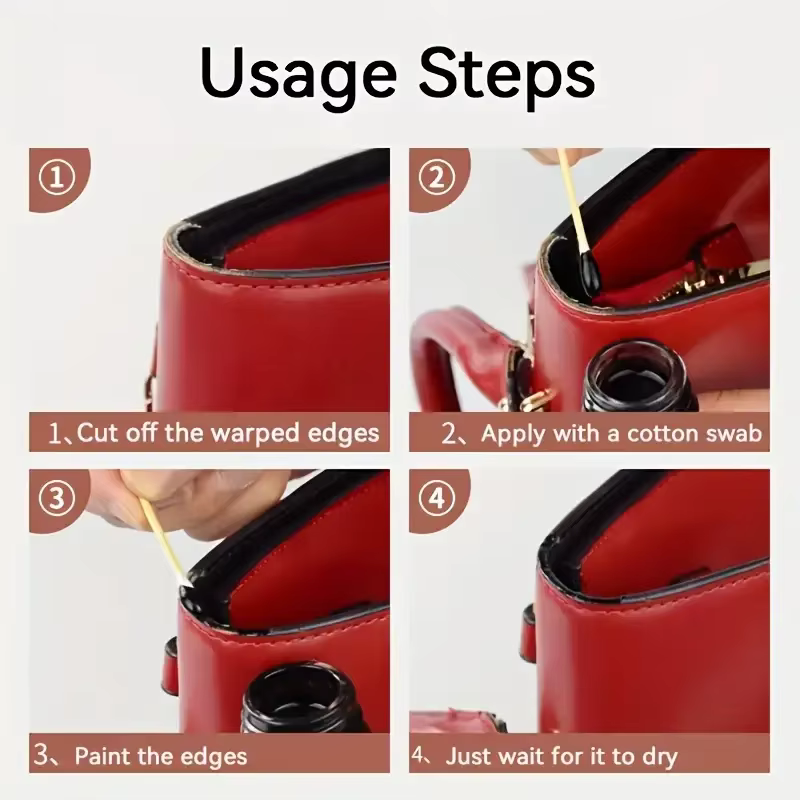 Usage Steps

①

1、Cut off the warped edges

②

2、Apply with a cotton swab

③

3、Paint the edges

④

4、Just wait for it to dry