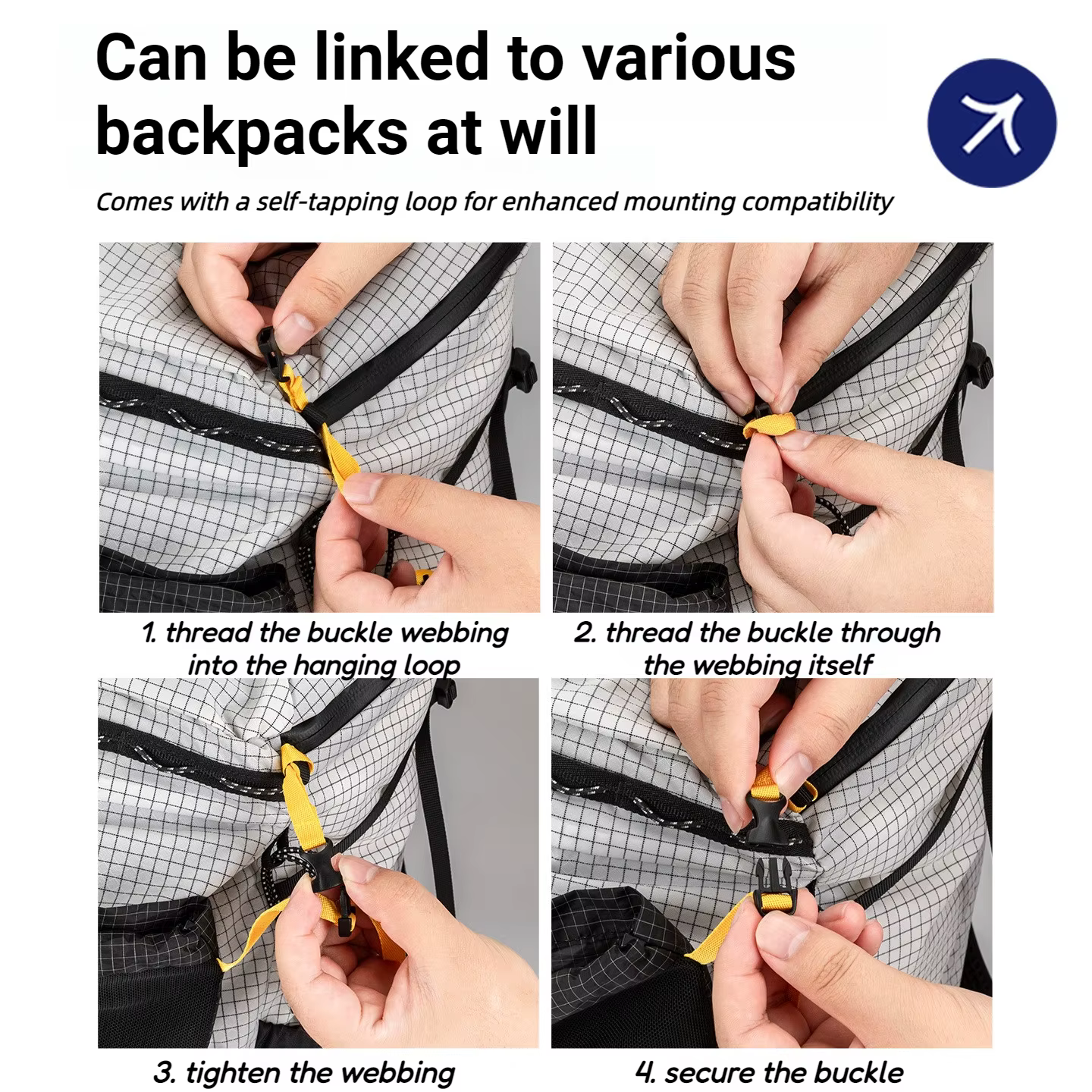 Can be linked to various backpacks at will

Comes with a self-tapping loop for enhanced mounting compatibility

1. thread the buckle webbing into the hanging loop

2. thread the buckle through the webbing itself

3. tighten the webbing

4. secure the buckle