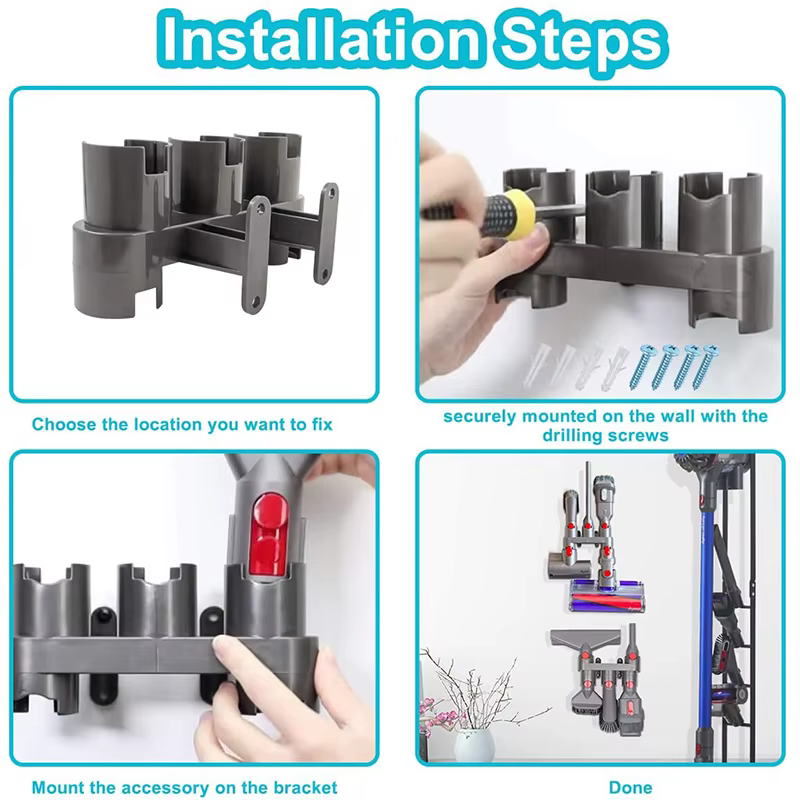 Installation Steps

Choose the location you want to fix

securely mounted on the wall with the drilling screws

Mount the accessory on the bracket

Done