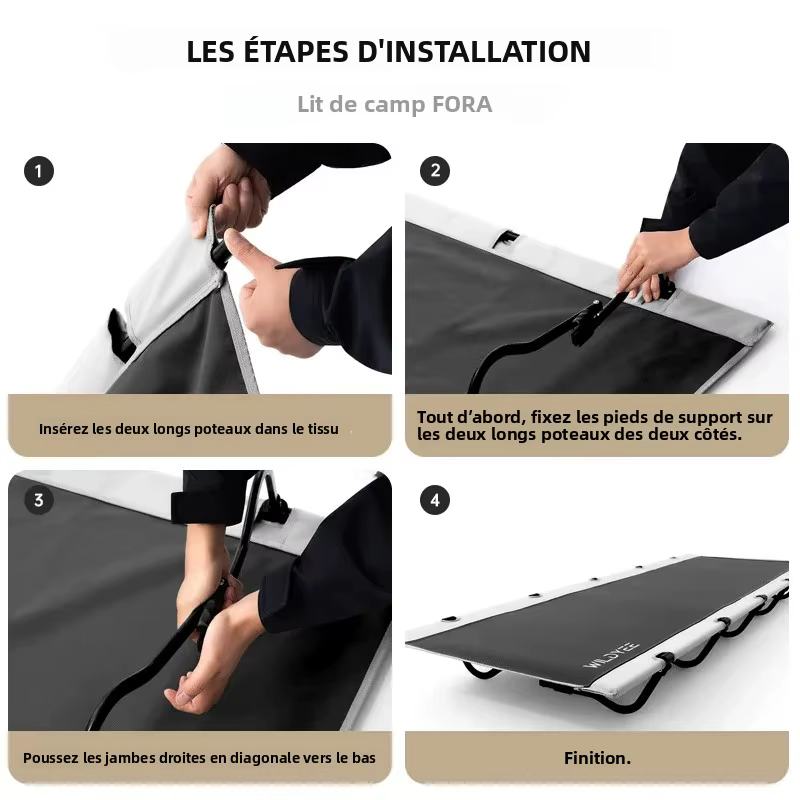 LES ÉTAPES D'INSTALLATION

Lit de camp FORA

1

Insérez les deux longs poteaux dans le tissu

2

Tout d'abord, fixez les pieds de support sur les deux longs poteaux des deux côtés.

3

Poussez les jambes droites en diagonale vers le bas

4

WILDYEE

Finition.