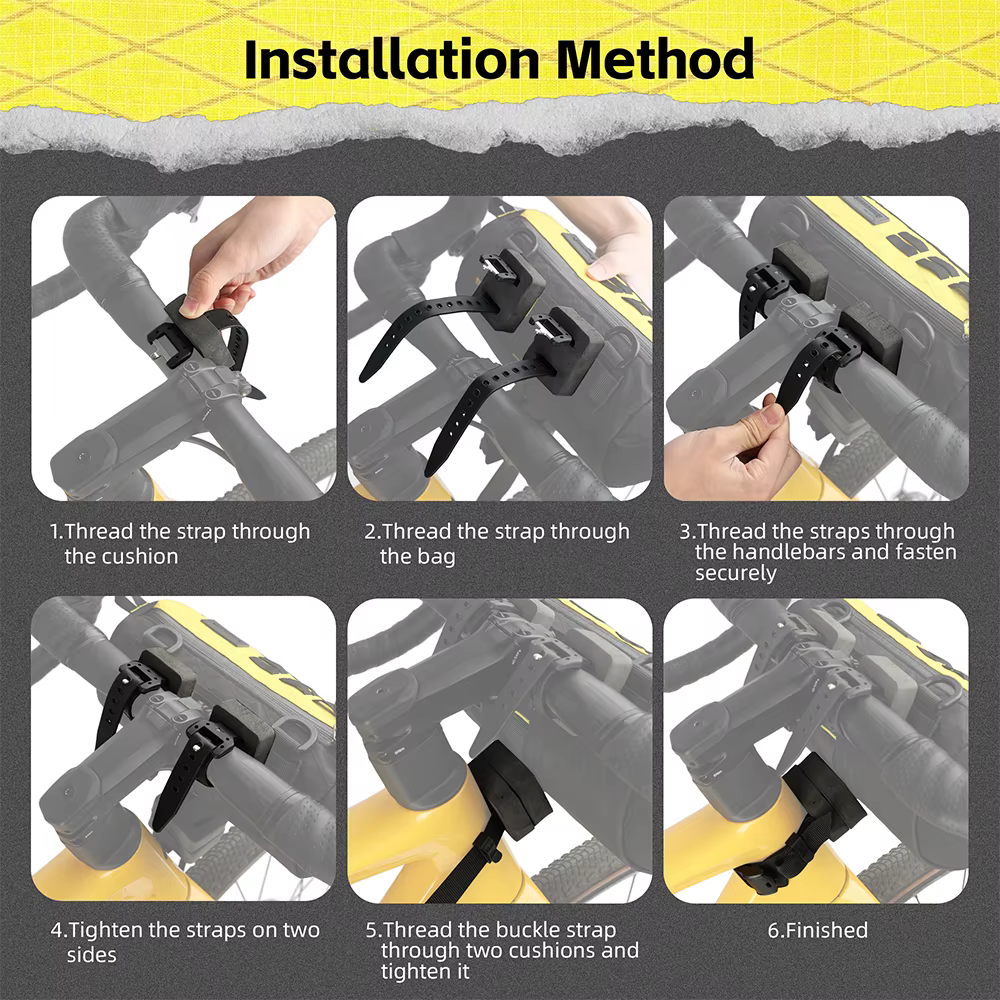 Installation Method

1.Thread the strap through the cushion

2.Thread the strap through the bag

3.Thread the straps through the handlebars and fasten securely

4.Tighten the straps on two sides

5.Thread the buckle strap through two cushions and tighten it

6.Finished